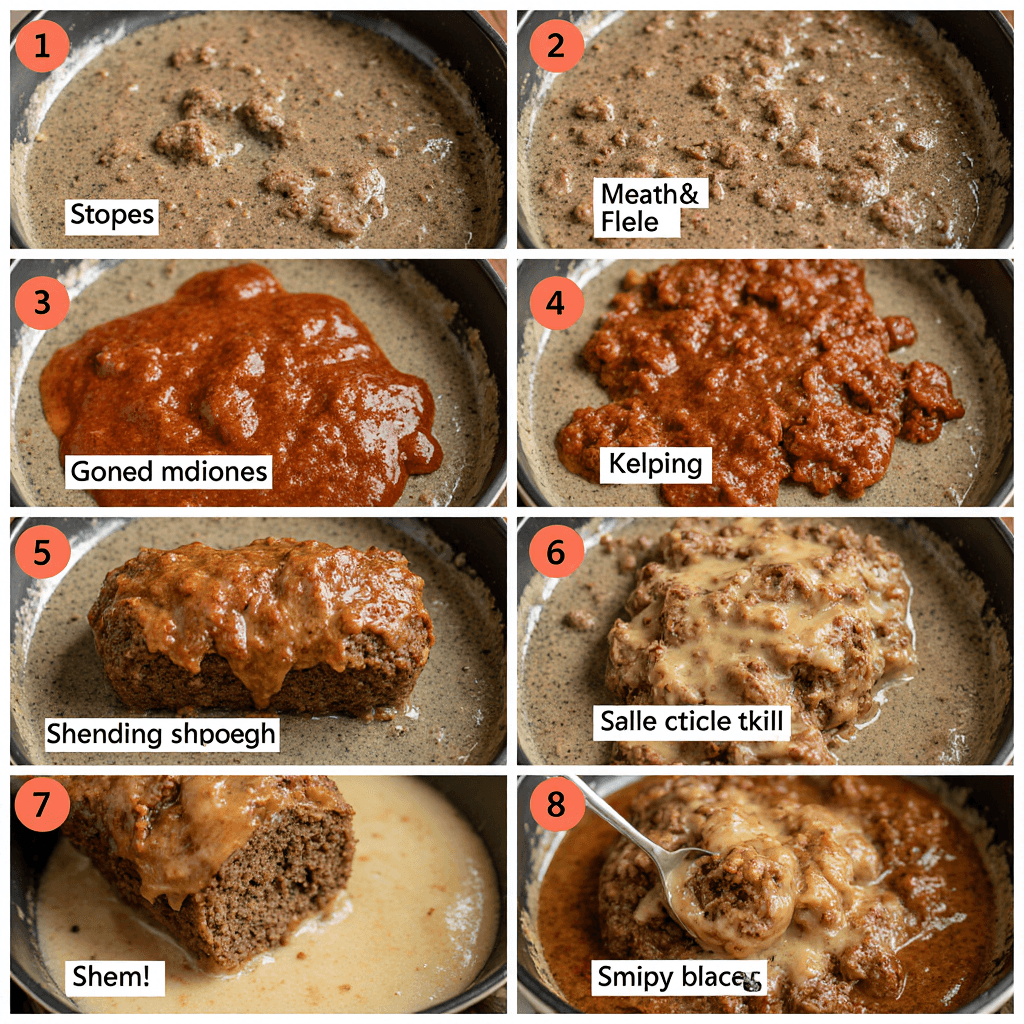 1

Stopes

2

Meath&
Flele

3

Goned mdiones

4

Kelping

5

Shending shpoegh

6

Salle cticle tkill

7

Shem!

8

Smipy blacer